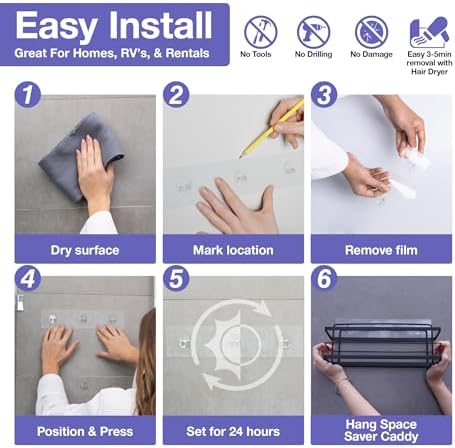 Easy Install
Great For Homes, RV's, & Rentals

No Tools

No Drilling

No Damage

Easy 3-5min removal with Hair Dryer

1
Dry surface

2
Mark location

3
Remove film

4
Position & Press

5
Set for 24 hours

6
Hang Space Saver Caddy