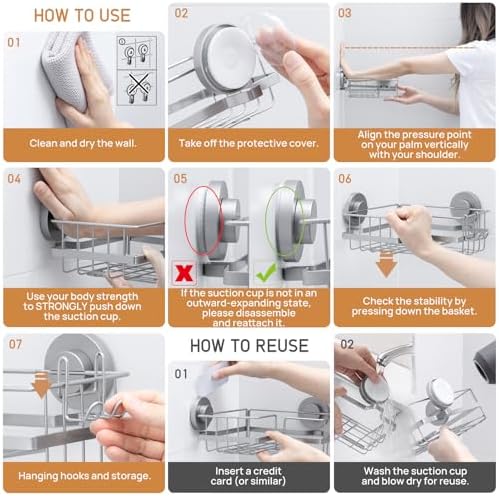 HOW TO USE

01

Clean and dry the wall.

02

Take off the protective cover.

03

Align the pressure point on your palm vertically with your shoulder.

04

Use your body strength to STRONGLY push down the suction cup.

05

If the suction cup is not in an outward-expanding state, please disassemble and reattach it.

06

Check the stability by pressing down the basket.

07

Hanging hooks and storage.

HOW TO REUSE

01

Insert a credit card (or similar)

02

Wash the suction cup and blow dry for reuse.