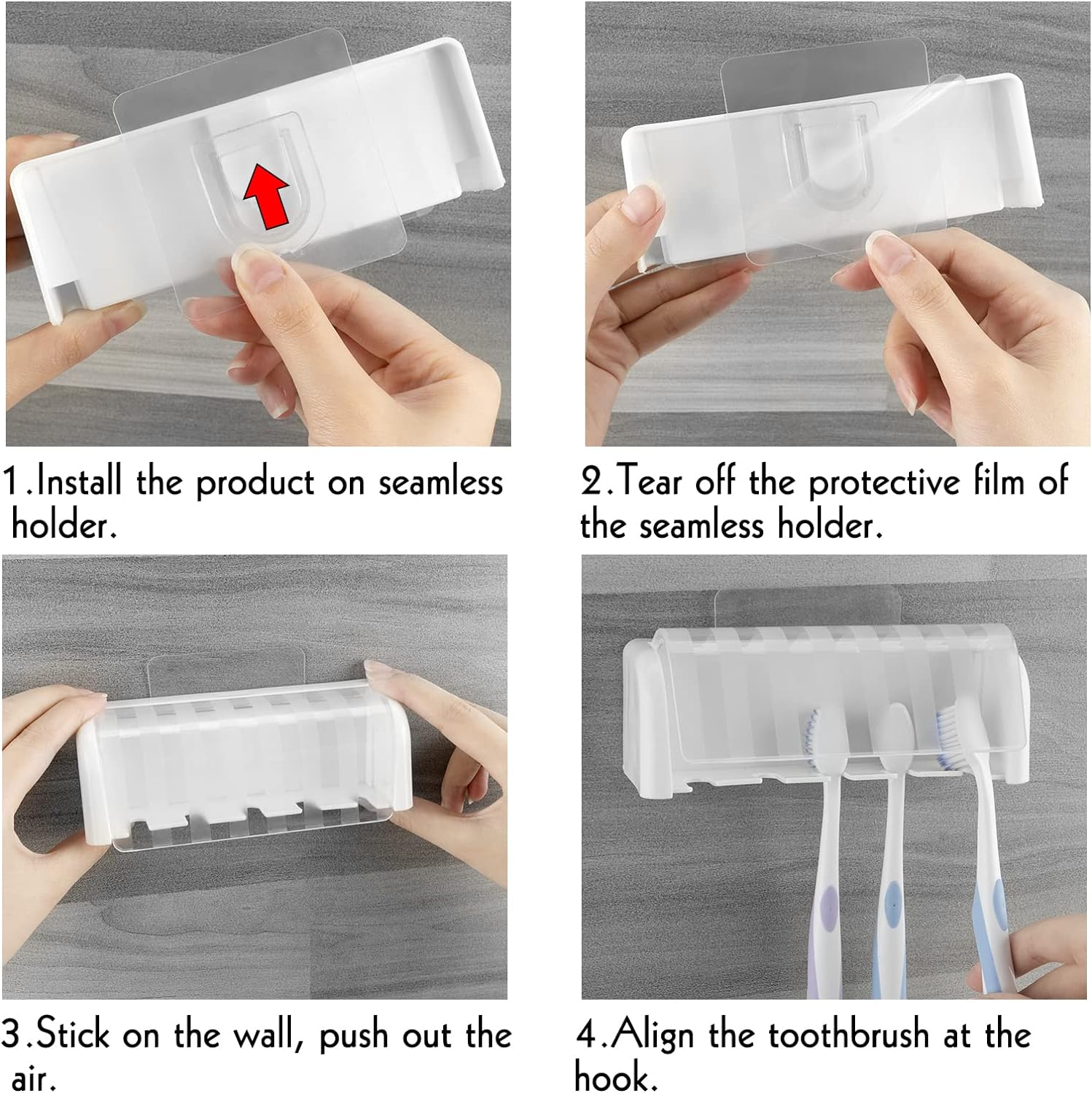 1.Install the product on seamless holder.

2.Tear off the protective film of the seamless holder.

3.Stick on the wall, push out the air.

4.Align the toothbrush at the hook.