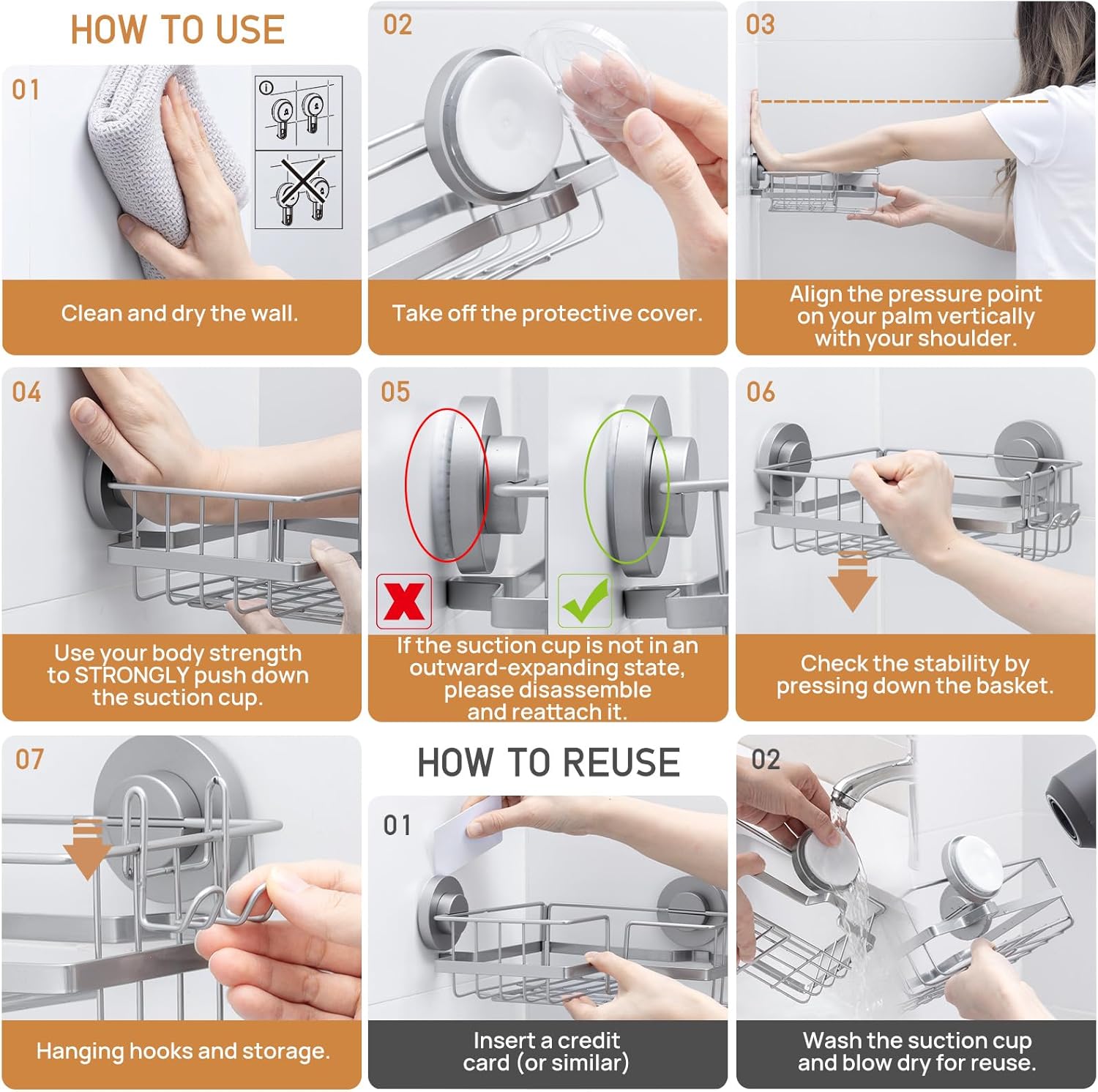 HOW TO USE

01

Clean and dry the wall.

02

Take off the protective cover.

03

Align the pressure point on your palm vertically with your shoulder.

04

Use your body strength to STRONGLY push down the suction cup.

05

If the suction cup is not in an outward-expanding state, please disassemble and reattach it.

06

Check the stability by pressing down the basket.

07

Hanging hooks and storage.

HOW TO REUSE

01

Insert a credit card (or similar)

02

Wash the suction cup and blow dry for reuse.